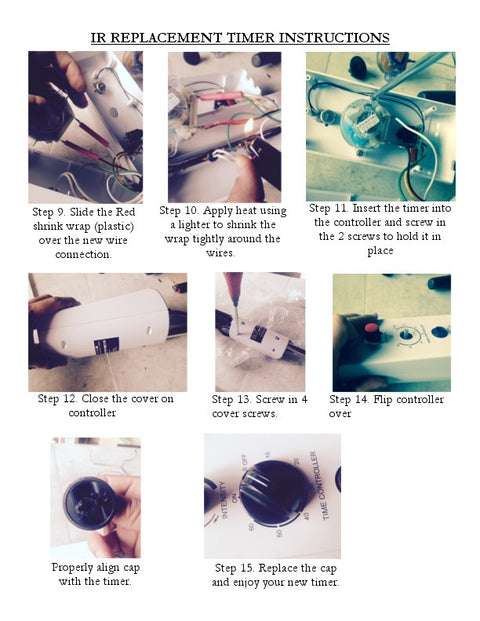 IR REPLACEMENT TIMER INSTRUCTIONS

Step 9. Slide the Red shrink wrap (plastic) over the new wire connection.

Step 10. Apply heat using a lighter to shrink the wrap tightly around the wires.

Step 11. Insert the timer into the controller and screw in the 2 screws to hold it in place

Step 12. Close the cover on controller

Step 13. Screw in 4 cover screws.

Step 14. Flip controller over

Properly align cap with the timer.

INTENSITY
ON
OFF
10
20
40
50
60
TIME CONTROLLER

Step 15. Replace the cap and enjoy your new timer.